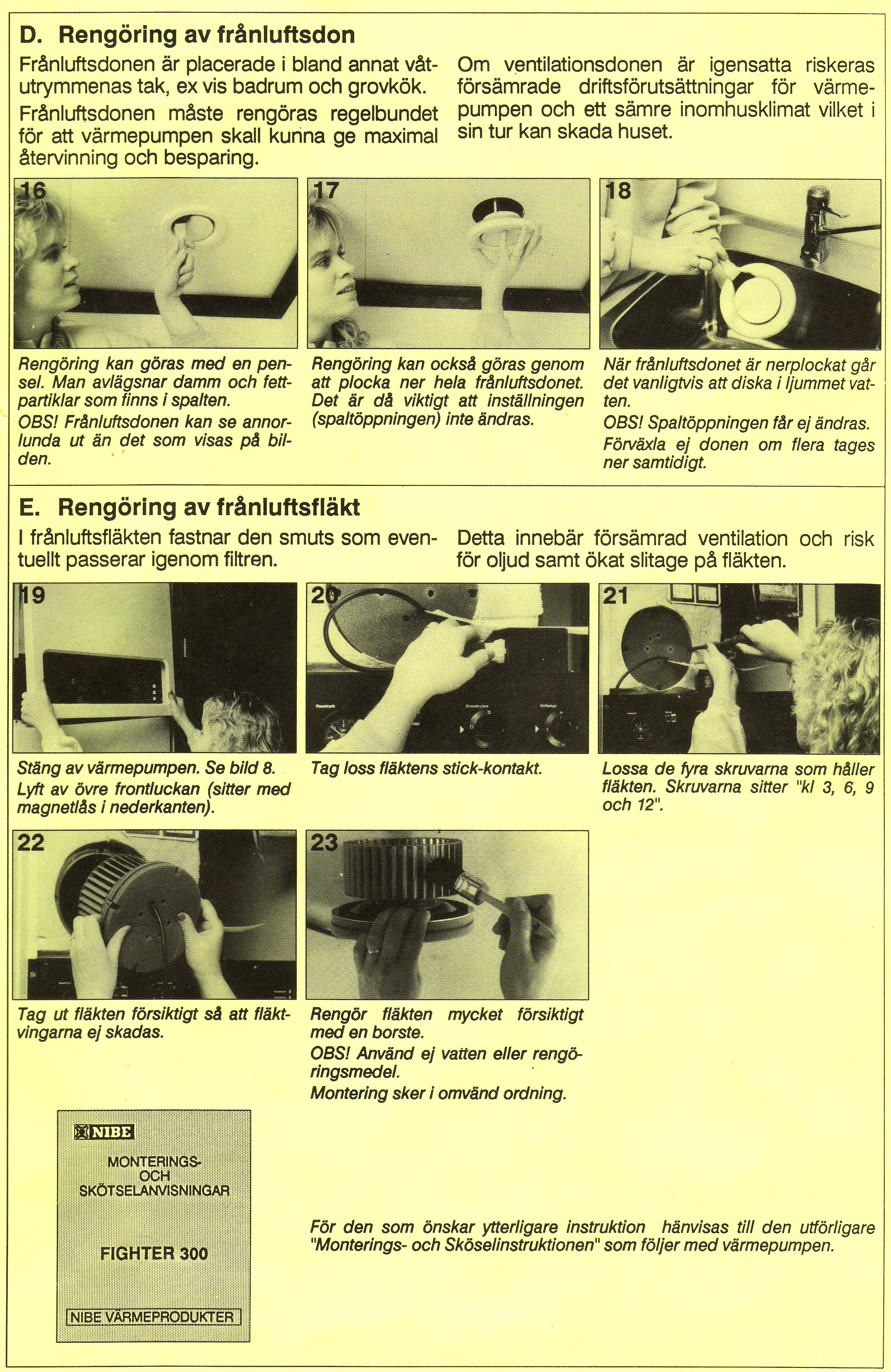 D. Rengöring av frånluftsdon

Frånluftsdonen är placerade i bland annat våtutrymmenas tak, ex vis badrum och grovkök.

Frånluftsdonen måste rengöras regelbundet för att värmepumpen skall kunna ge maximal återvinning och besparing.

Om ventilationsdonen är igensatta riskeras försämrade driftsförutsättningar för värmepumpen och ett sämre inomhusklimat vilket i sin tur kan skada huset.

16

Rengöring kan göras med en pensel. Man avlägsnar damm och fettpartiklar som finns i spalten.

OBS! Frånluftsdonen kan se annorlunda ut än det som visas på bilden.

17

Rengöring kan också göras genom att plocka ner hela frånluftsdonet. Det är då viktigt att inställningen (spaltöppningen) inte ändras.

18

När frånluftsdonet är nerplockat går det vanligtvis att diska i ljummet vatten.

OBS! Spaltöppningen får ej ändras.

Förväxla ej donen om flera tages ner samtidigt.

E. Rengöring av frånluftsfläkt

I frånluftsfläkten fastnar den smuts som eventuellt passerar igenom filtren.

Detta innebär försämrad ventilation och risk för oljud samt ökat slitage på fläkten.

19

Stäng av värmepumpen. Se bild 8.
Lyft av övre frontluckan (sitter med magnetlås i nederkanten).

20

Tag loss fläktens stick-kontakt.

21

Lossa de fyra skruvarna som håller fläkten. Skruvarna sitter "kl 3, 6, 9 och 12".

22

Tag ut fläkten försiktigt så att fläktvingarna ej skadas.

23

Rengör fläkten mycket försiktigt med en borste.

OBS! Använd ej vatten eller rengöringsmedel.

Montering sker i omvänd ordning.

NIBE
MONTERINGS-
OCH
SKÖTSELANVISNINGAR

FIGHTER 300

NIBE VÄRMEPRODUKTER

För den som önskar ytterligare instruktion hänvisas till den utförligare "Monterings- och Sköselinstruktionen" som följer med värmepumpen.